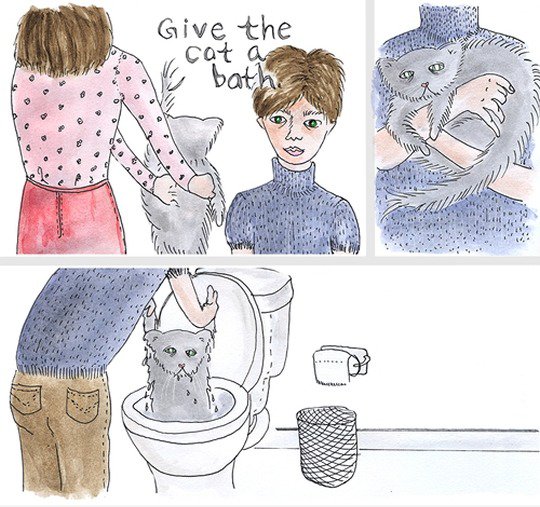 Give the cat a bath.