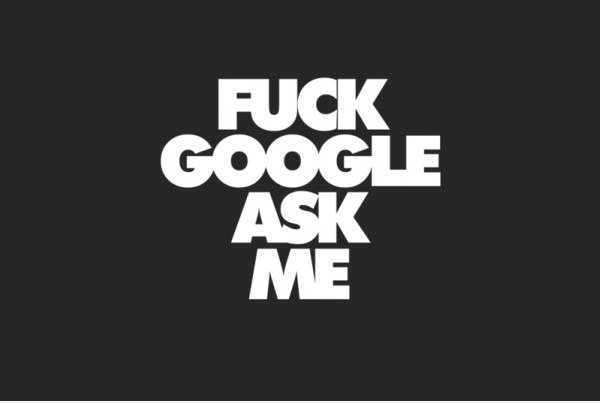 FUCK
GOOGLE
ASK
ME